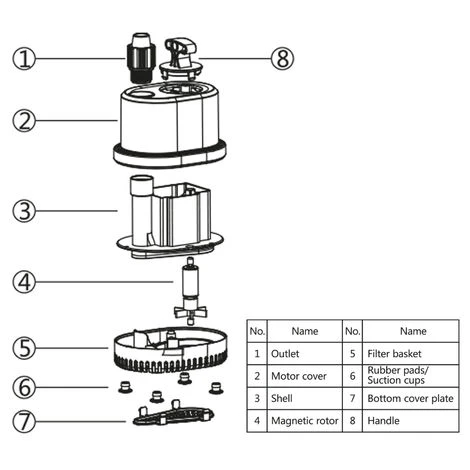 ①
⑧
②
③
④
⑤
⑥
⑦

| No. | Name | No. | Name |
|---|---|---|---|
| 1 | Outlet | 5 | Filter basket |
| 2 | Motor cover | 6 | Rubber pads/ Suction cups |
| 3 | Shell | 7 | Bottom cover plate |
| 4 | Magnetic rotor | 8 | Handle |